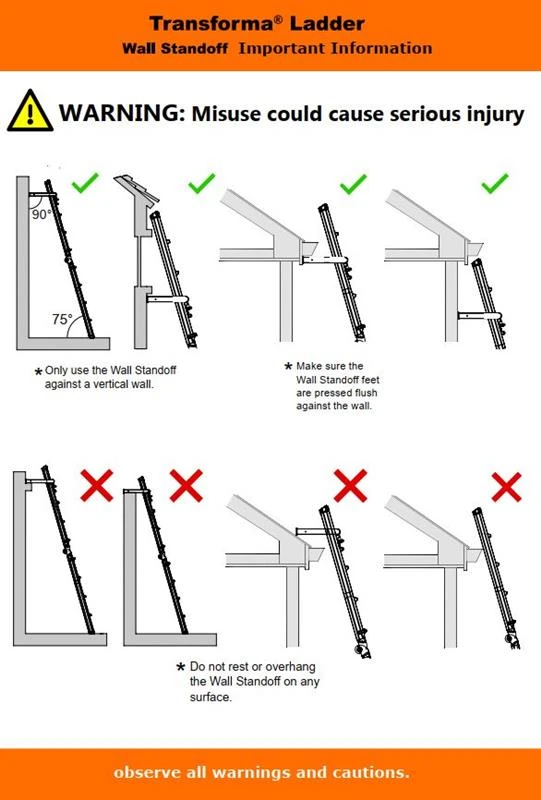 Transforma® Ladder
Wall Standoff Important Information

WARNING: Misuse could cause serious injury

90°

75°

* Only use the Wall Standoff against a vertical wall.

* Make sure the Wall Standoff feet are pressed flush against the wall.

* Do not rest or overhang the Wall Standoff on any surface.

observe all warnings and cautions.